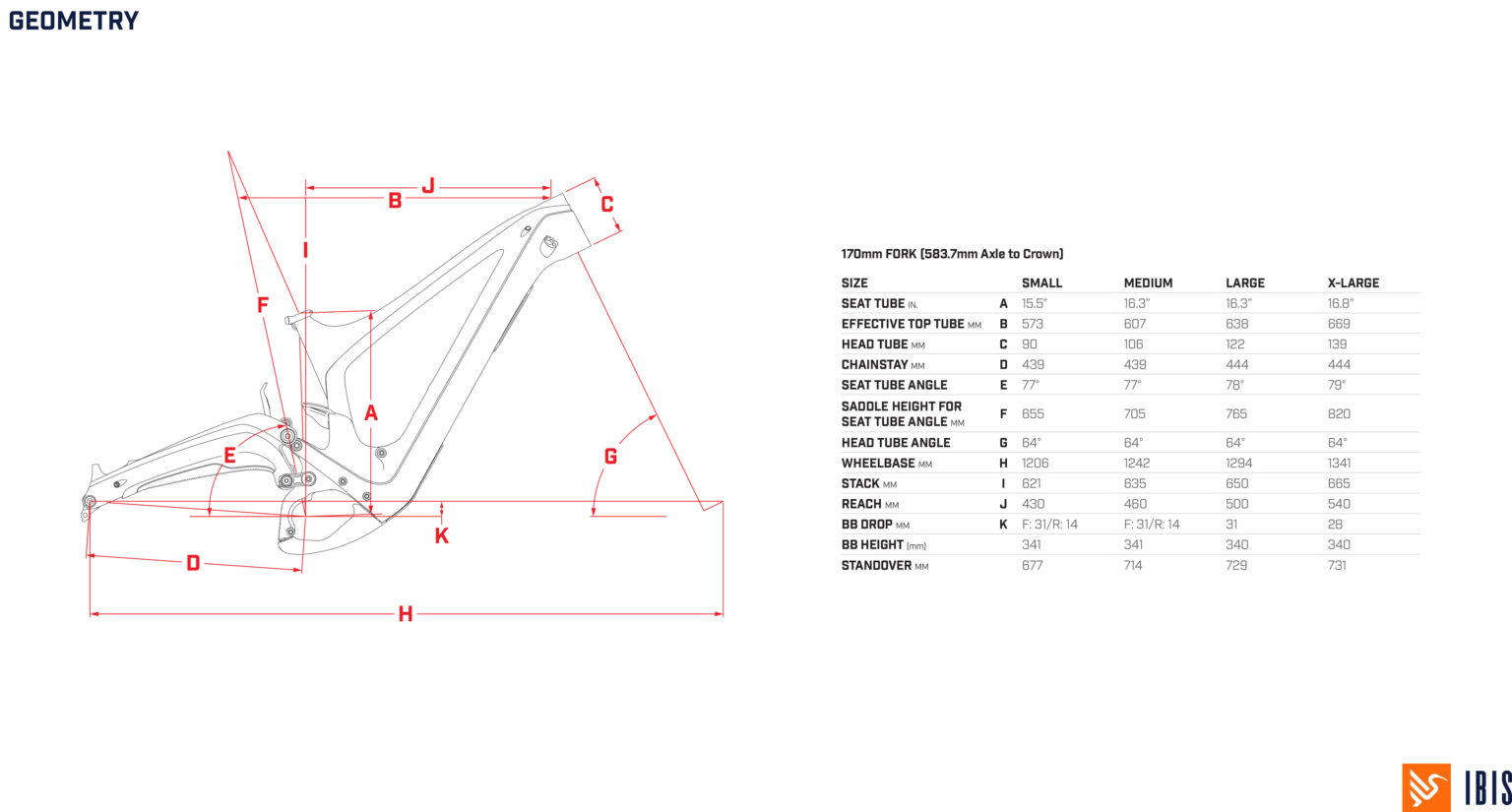 GEOMETRY

J
B
C
I
F
A
E
G
K
D
H

170mm FORK (583.7mm Axle to Crown)

| SIZE | | SMALL | MEDIUM | LARGE | X-LARGE |
|---|---|---|---|---|---|
| SEAT TUBE IN. | A | 15.5" | 16.3" | 16.3" | 16.8" |
| EFFECTIVE TOP TUBE MM | B | 573 | 607 | 638 | 669 |
| HEAD TUBE MM | C | 90 | 106 | 122 | 139 |
| CHAINSTAY MM | D | 439 | 439 | 444 | 444 |
| SEAT TUBE ANGLE | E | 77° | 77° | 78° | 79° |
| SADDLE HEIGHT FOR SEAT TUBE ANGLE MM | F | 655 | 705 | 765 | 820 |
| HEAD TUBE ANGLE | G | 64° | 64° | 64° | 64° |
| WHEELBASE MM | H | 1206 | 1242 | 1294 | 1341 |
| STACK MM | I | 621 | 635 | 650 | 665 |
| REACH MM | J | 430 | 460 | 500 | 540 |
| BB DROP MM | K | F: 31/R: 14 | F: 31/R: 14 | 31 | 28 |
| BB HEIGHT (mm) | | 341 | 341 | 340 | 340 |
| STANDOVER MM | | 677 | 714 | 729 | 731 |

IBIS